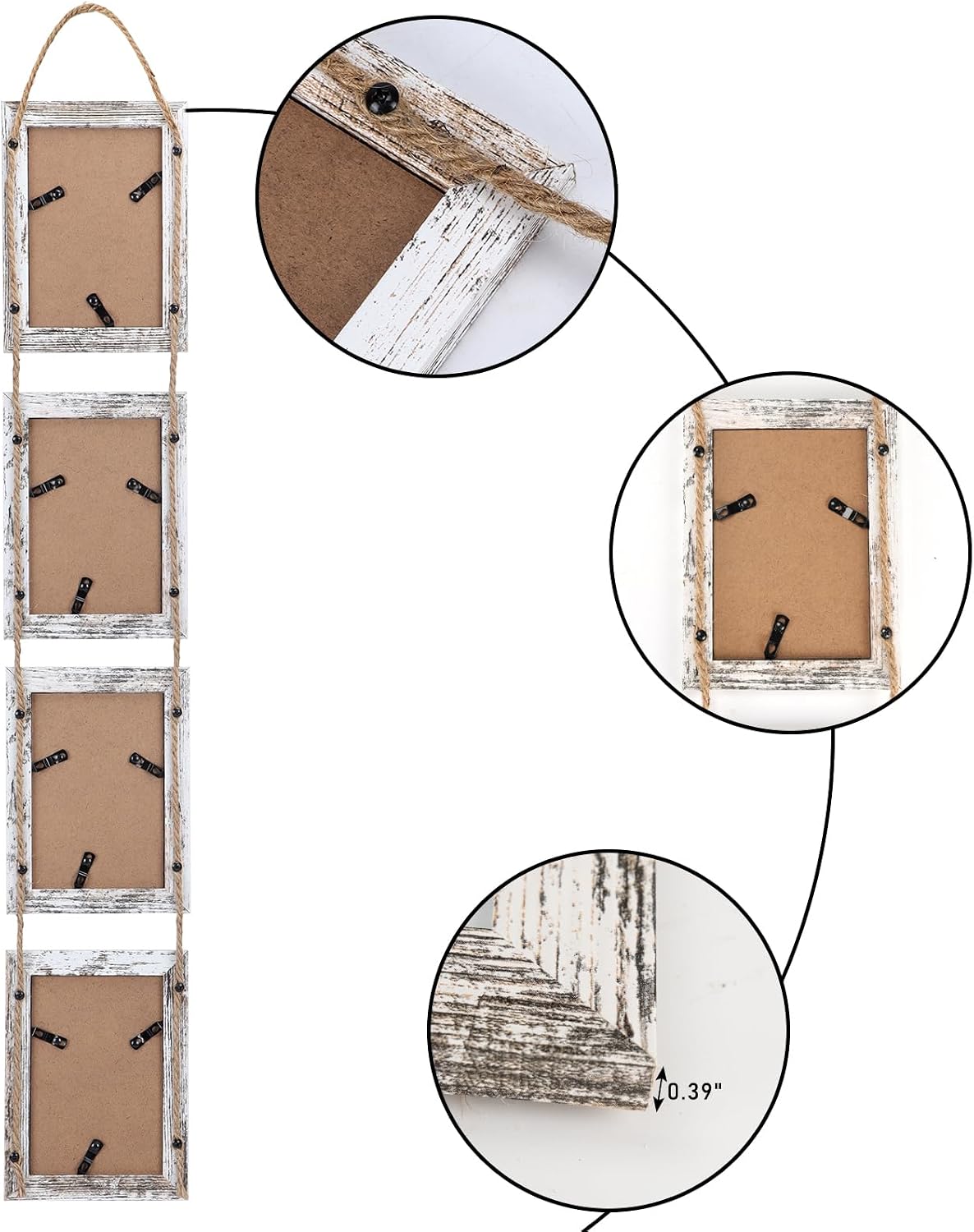 0.39"