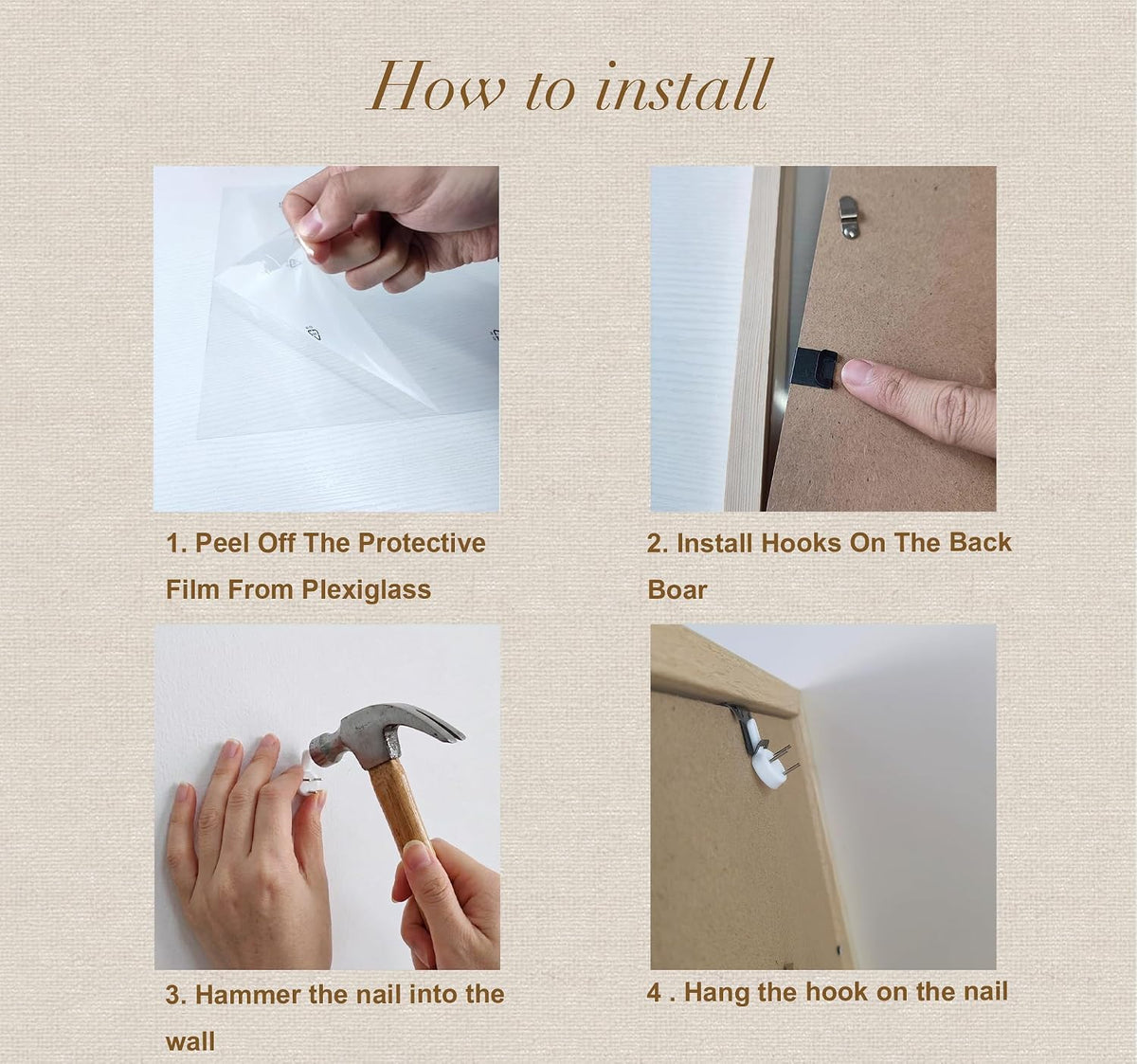 How to install

1. Peel Off The Protective Film From Plexiglass

2. Install Hooks On The Back Boar

3. Hammer the nail into the wall

4 . Hang the hook on the nail